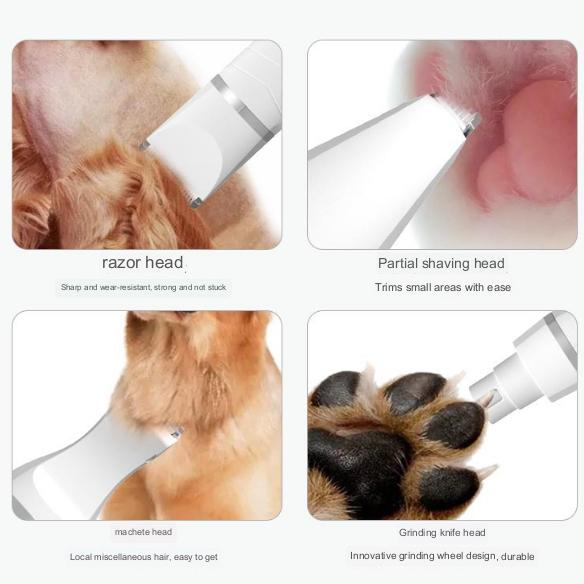 razor head

Sharp and wear-resistant, strong and not stuck

Partial shaving head

Trims small areas with ease

machete head

Local miscellaneous hair, easy to get

Grinding knife head

Innovative grinding wheel design, durable