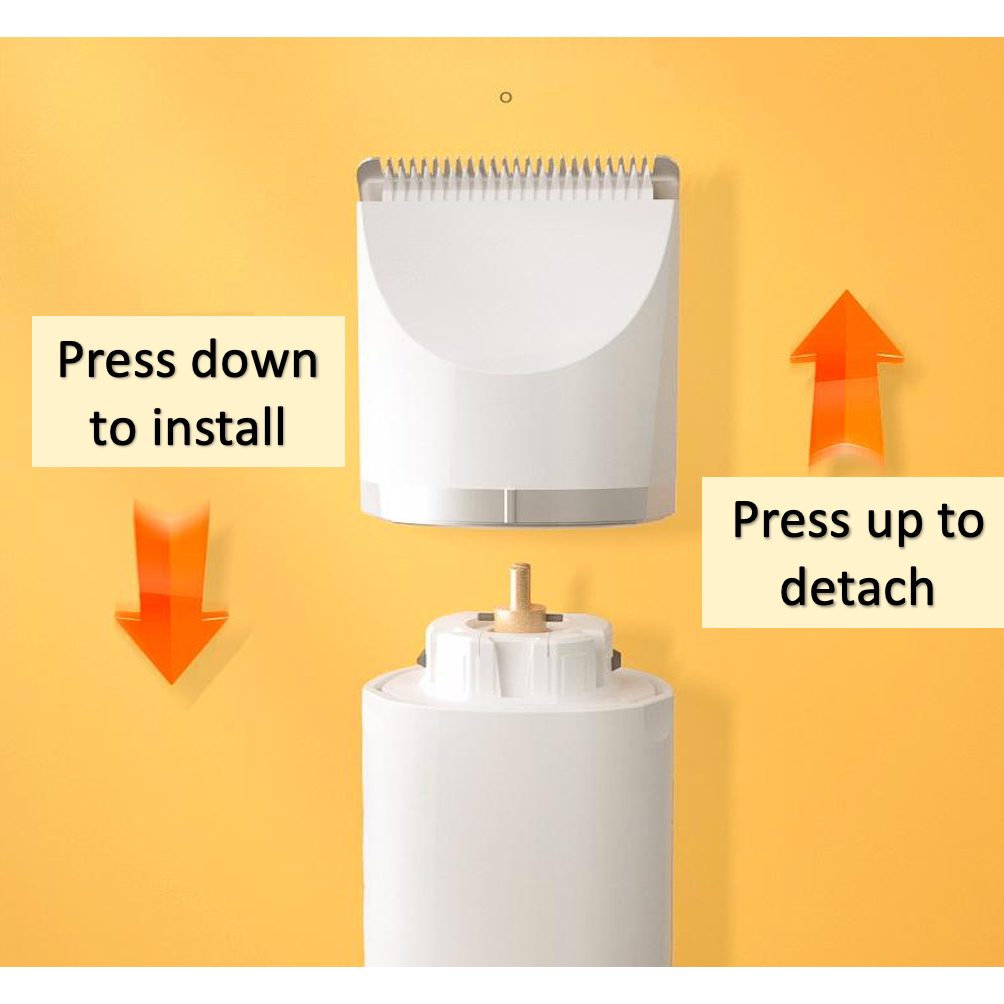 Press down to install

Press up to detach